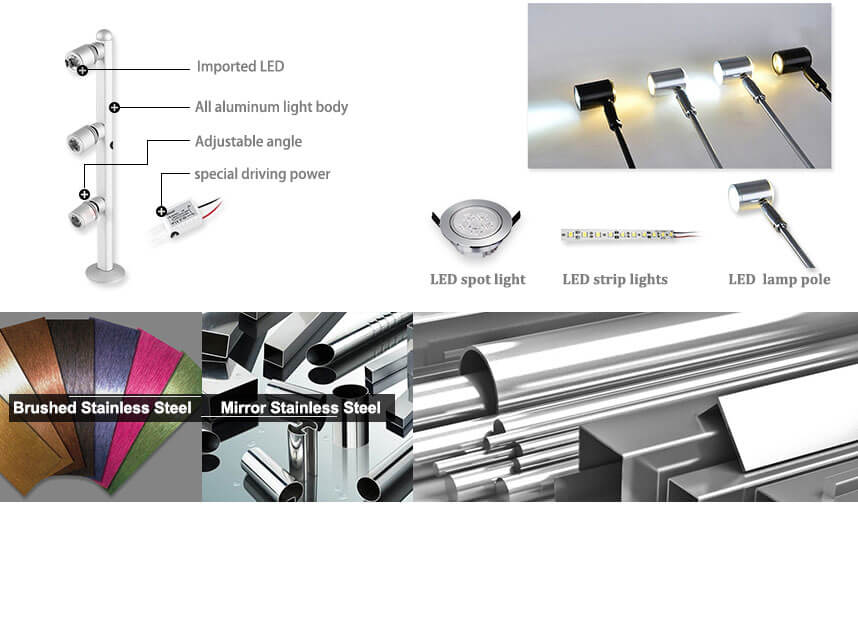 Imported LED
All aluminum light body
Adjustable angle
special driving power

LED spot light
LED strip lights
LED lamp pole

Brushed Stainless Steel
Mirror Stainless Steel